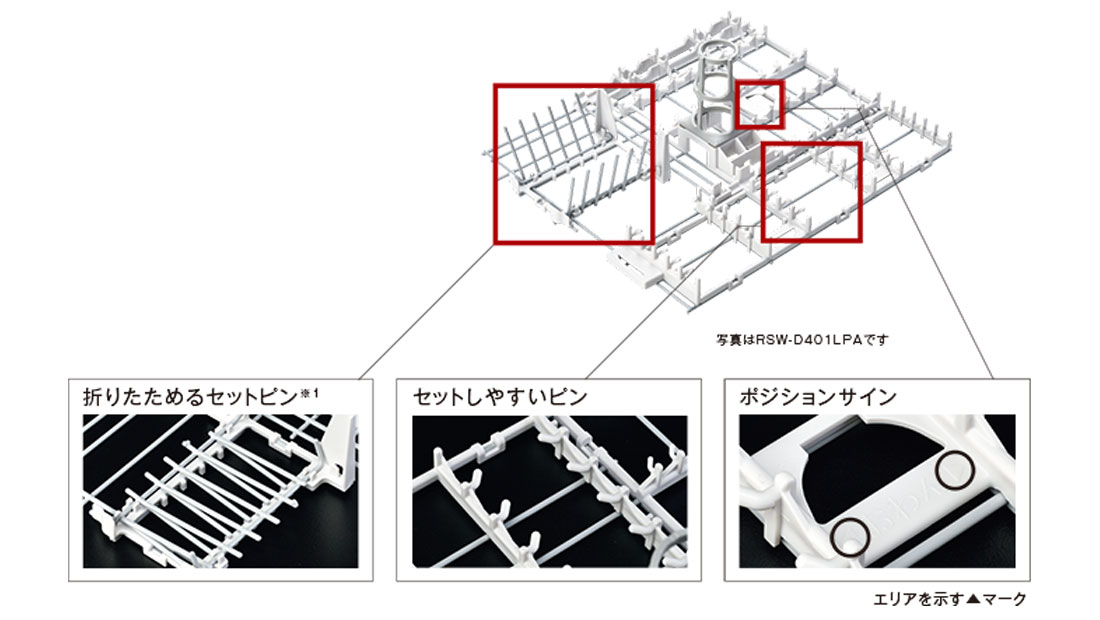 写真はRSW-D401LPAです

折りたためるセットピン※1

セットしやすいピン

ポジションサイン

エリアを示す▲マーク